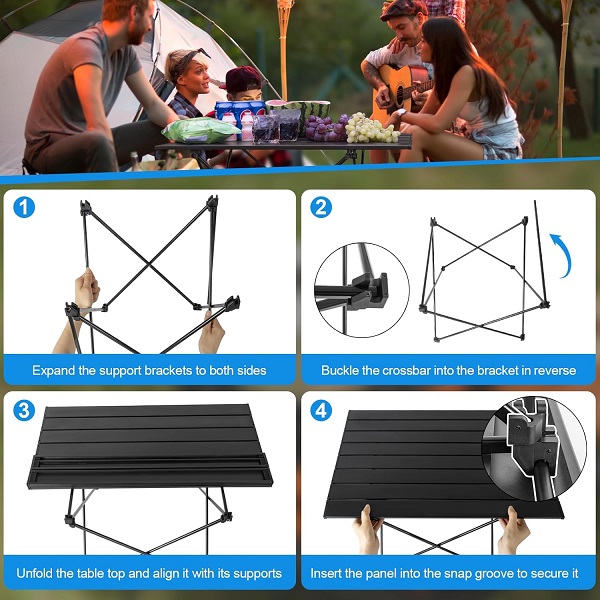 1

Expand the support brackets to both sides

2

Buckle the crossbar into the bracket in reverse

3

Unfold the table top and align it with its supports

4

Insert the panel into the snap groove to secure it